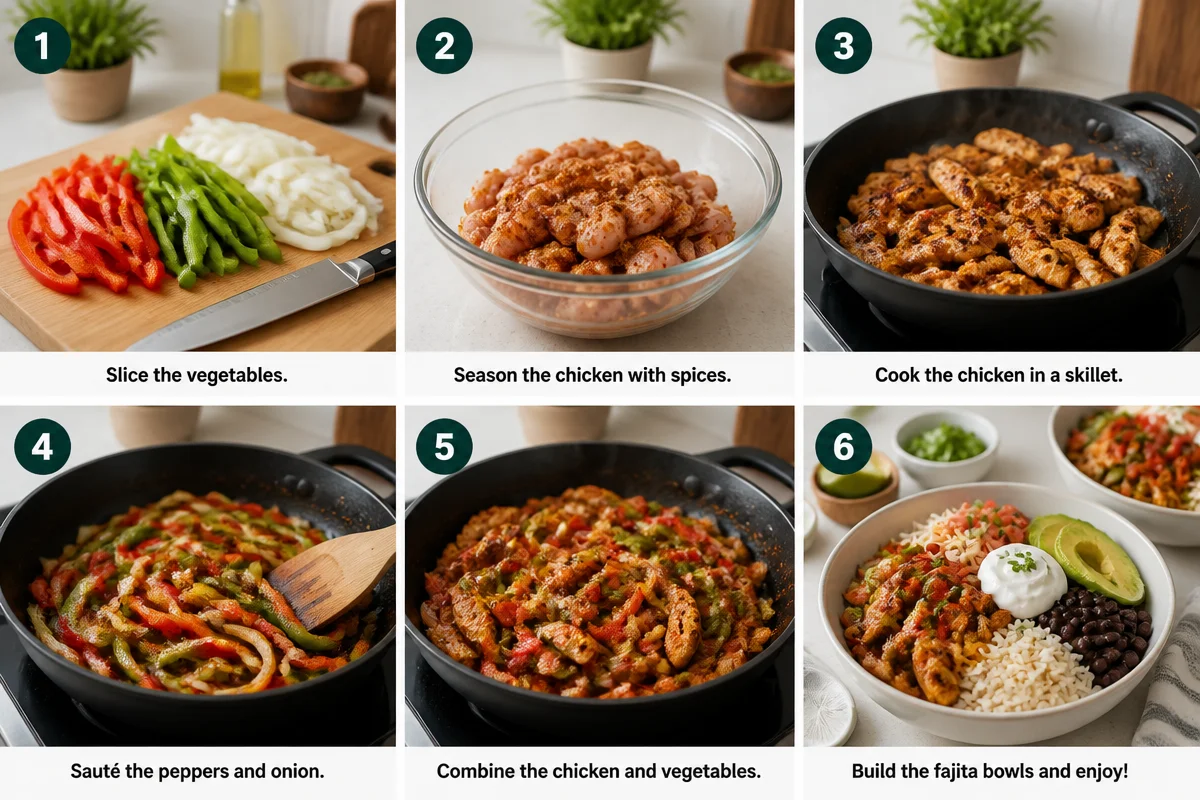 1

Slice the vegetables.

2

Season the chicken with spices.

3

Cook the chicken in a skillet.

4

Sauté the peppers and onion.

5

Combine the chicken and vegetables.

6

Build the fajita bowls and enjoy!