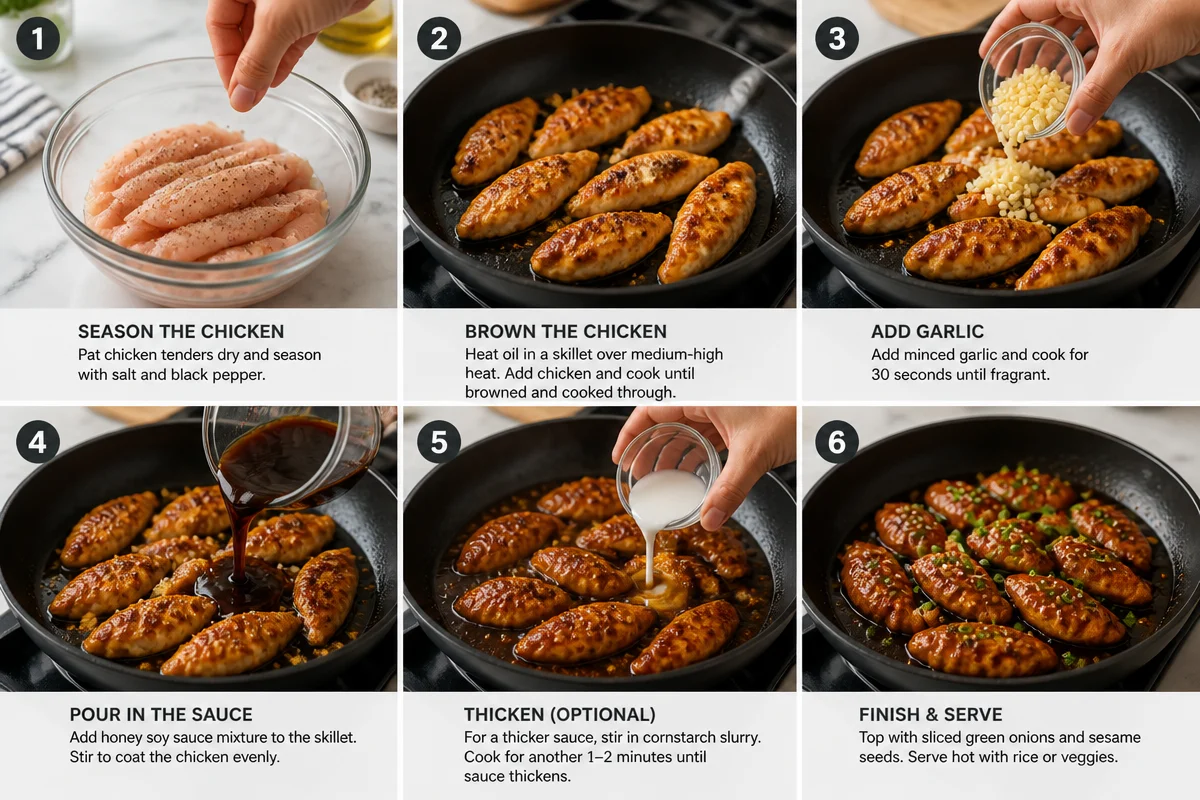 1

SEASON THE CHICKEN
Pat chicken tenders dry and season with salt and black pepper.

2

BROWN THE CHICKEN
Heat oil in a skillet over medium-high heat. Add chicken and cook until browned and cooked through.

3

ADD GARLIC
Add minced garlic and cook for 30 seconds until fragrant.

4

POUR IN THE SAUCE
Add honey soy sauce mixture to the skillet. Stir to coat the chicken evenly.

5

THICKEN (OPTIONAL)
For a thicker sauce, stir in cornstarch slurry. Cook for another 1–2 minutes until sauce thickens.

6

FINISH & SERVE
Top with sliced green onions and sesame seeds. Serve hot with rice or veggies.