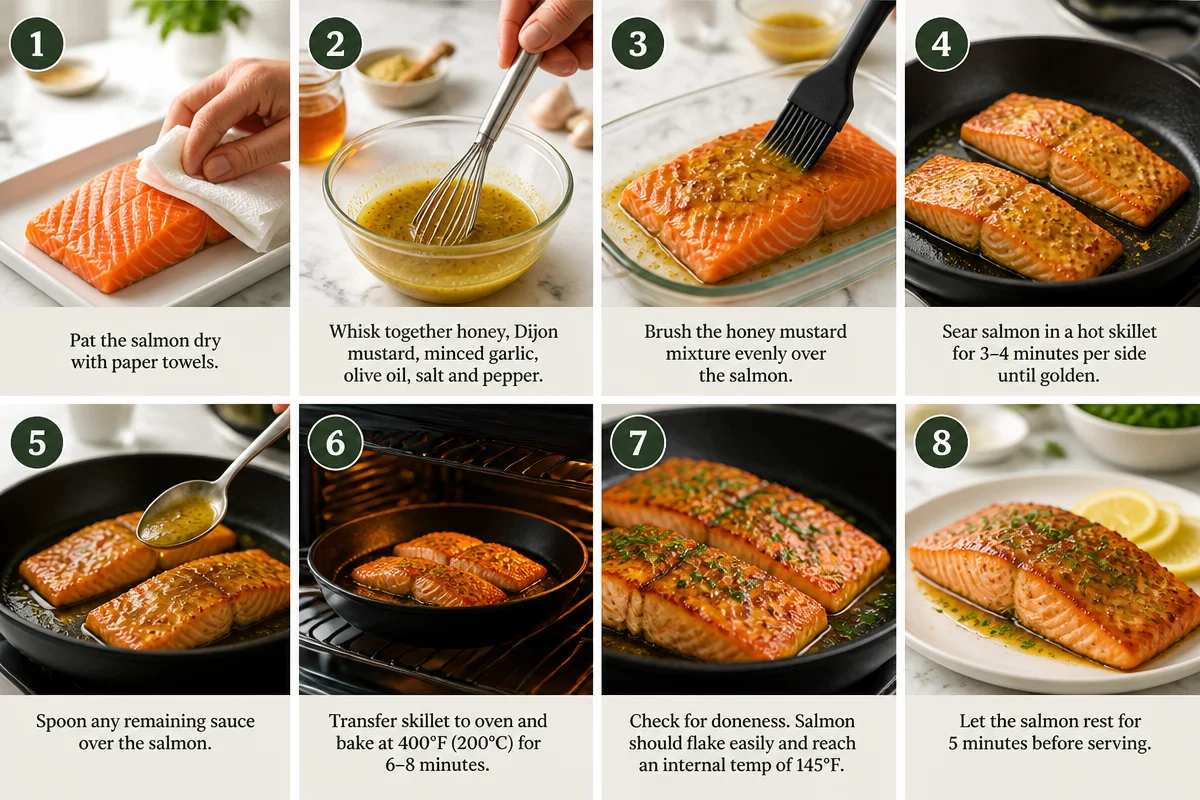 1
Pat the salmon dry with paper towels.

2
Whisk together honey, Dijon mustard, minced garlic, olive oil, salt and pepper.

3
Brush the honey mustard mixture evenly over the salmon.

4
Sear salmon in a hot skillet for 3–4 minutes per side until golden.

5
Spoon any remaining sauce over the salmon.

6
Transfer skillet to oven and bake at 400°F (200°C) for 6–8 minutes.

7
Check for doneness. Salmon should flake easily and reach an internal temp of 145°F.

8
Let the salmon rest for 5 minutes before serving.